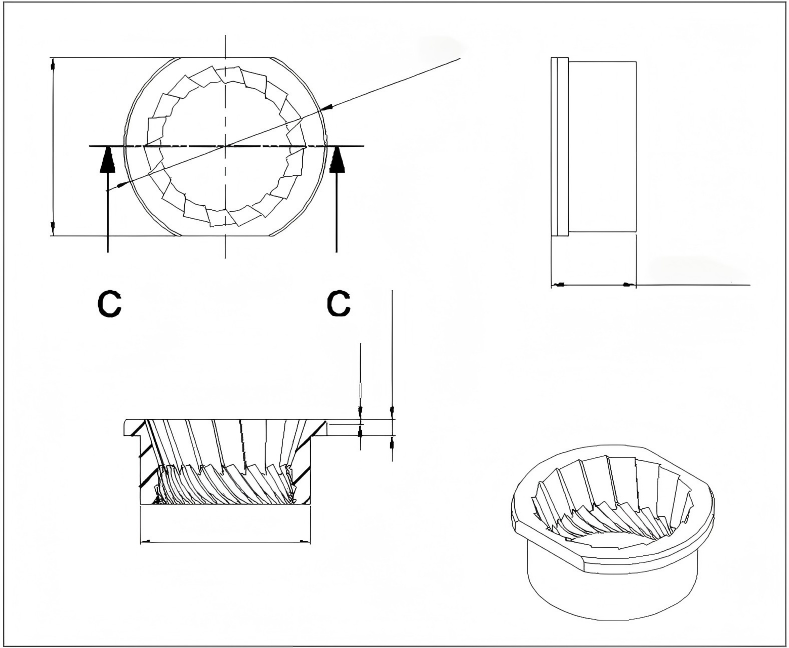 C C